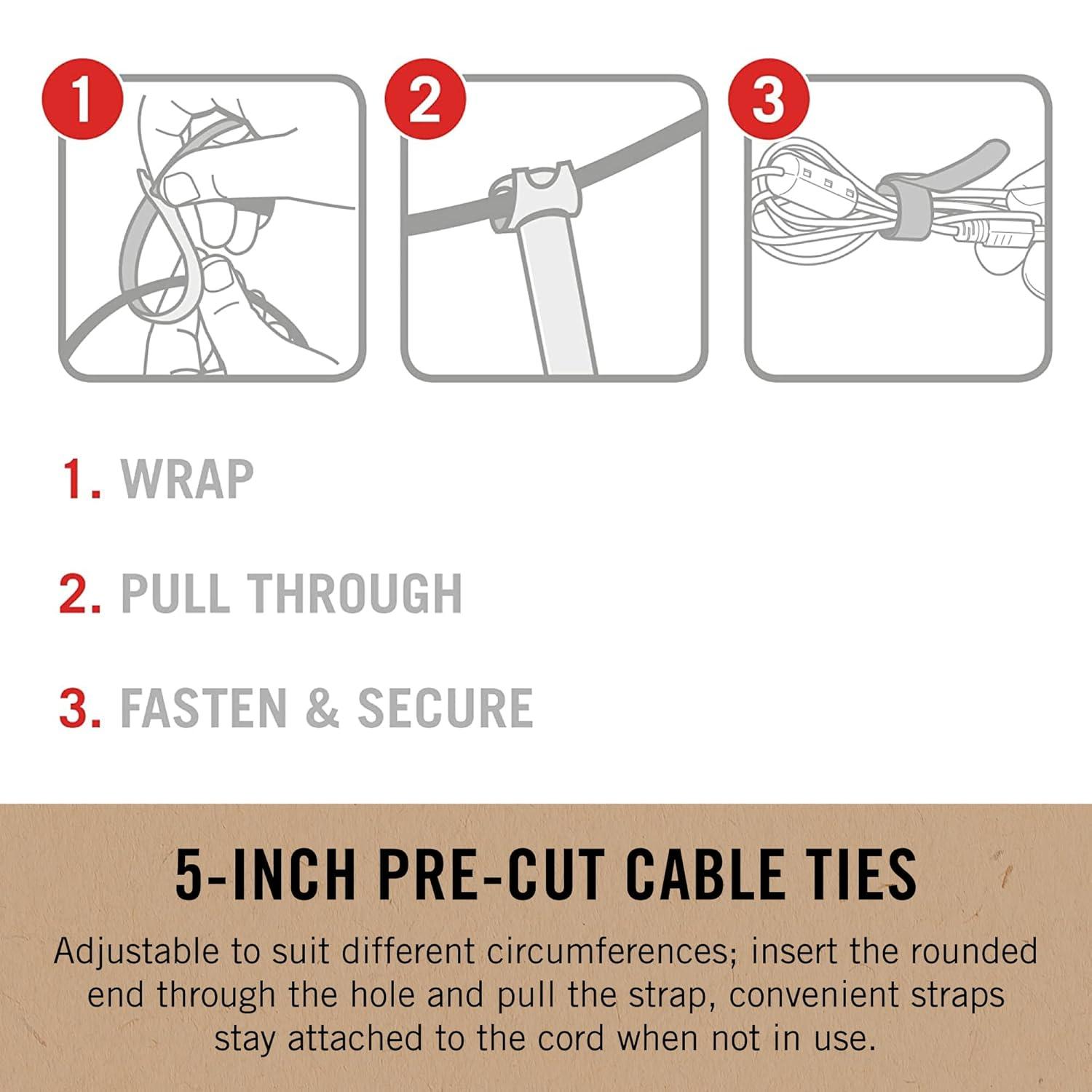 1

2

3

1. WRAP

2. PULL THROUGH

3. FASTEN & SECURE

5-INCH PRE-CUT CABLE TIES

Adjustable to suit different circumferences; insert the rounded end through the hole and pull the strap, convenient straps stay attached to the cord when not in use.