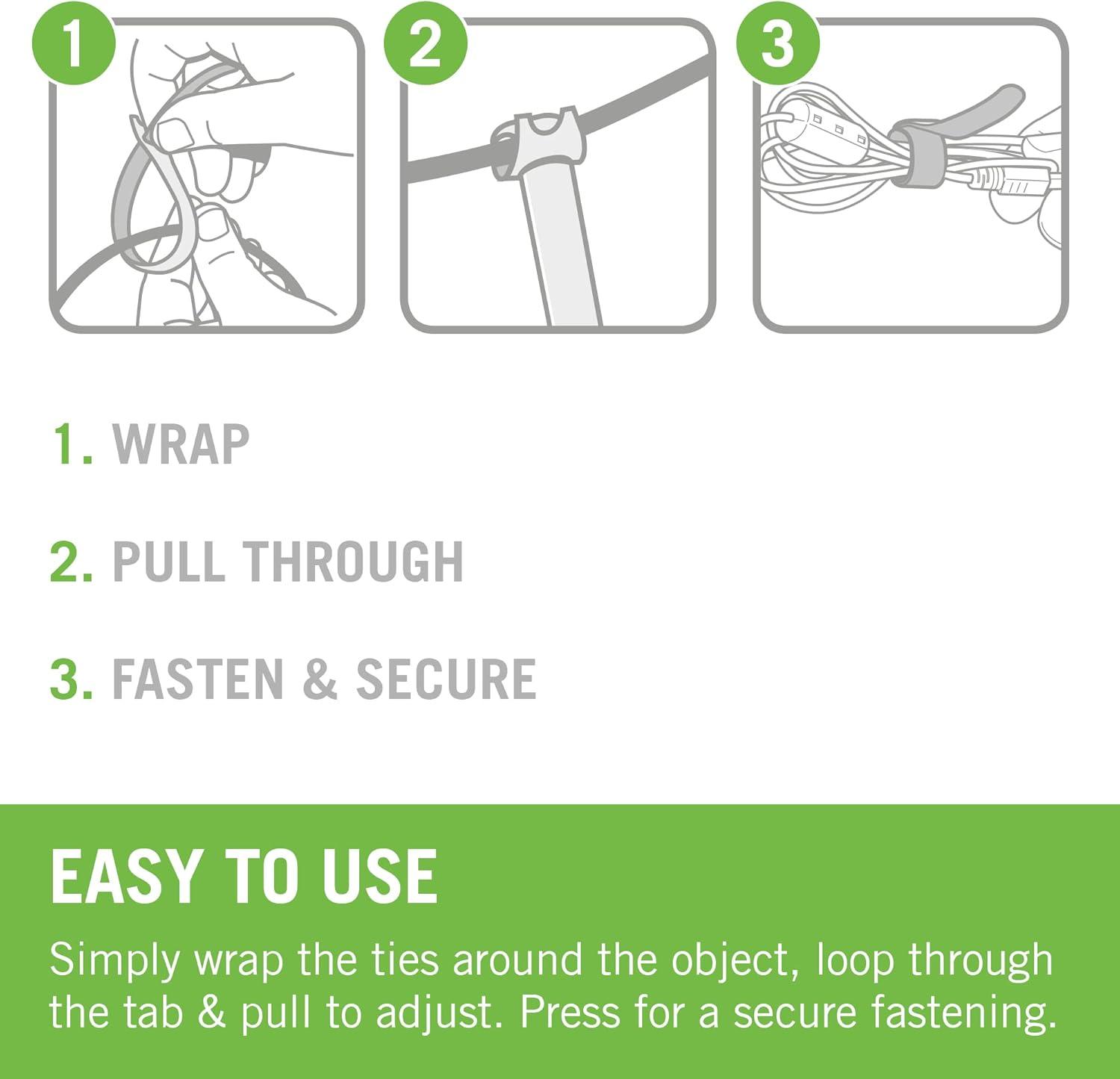 1

2

3

1. WRAP

2. PULL THROUGH

3. FASTEN & SECURE

EASY TO USE

Simply wrap the ties around the object, loop through the tab & pull to adjust. Press for a secure fastening.